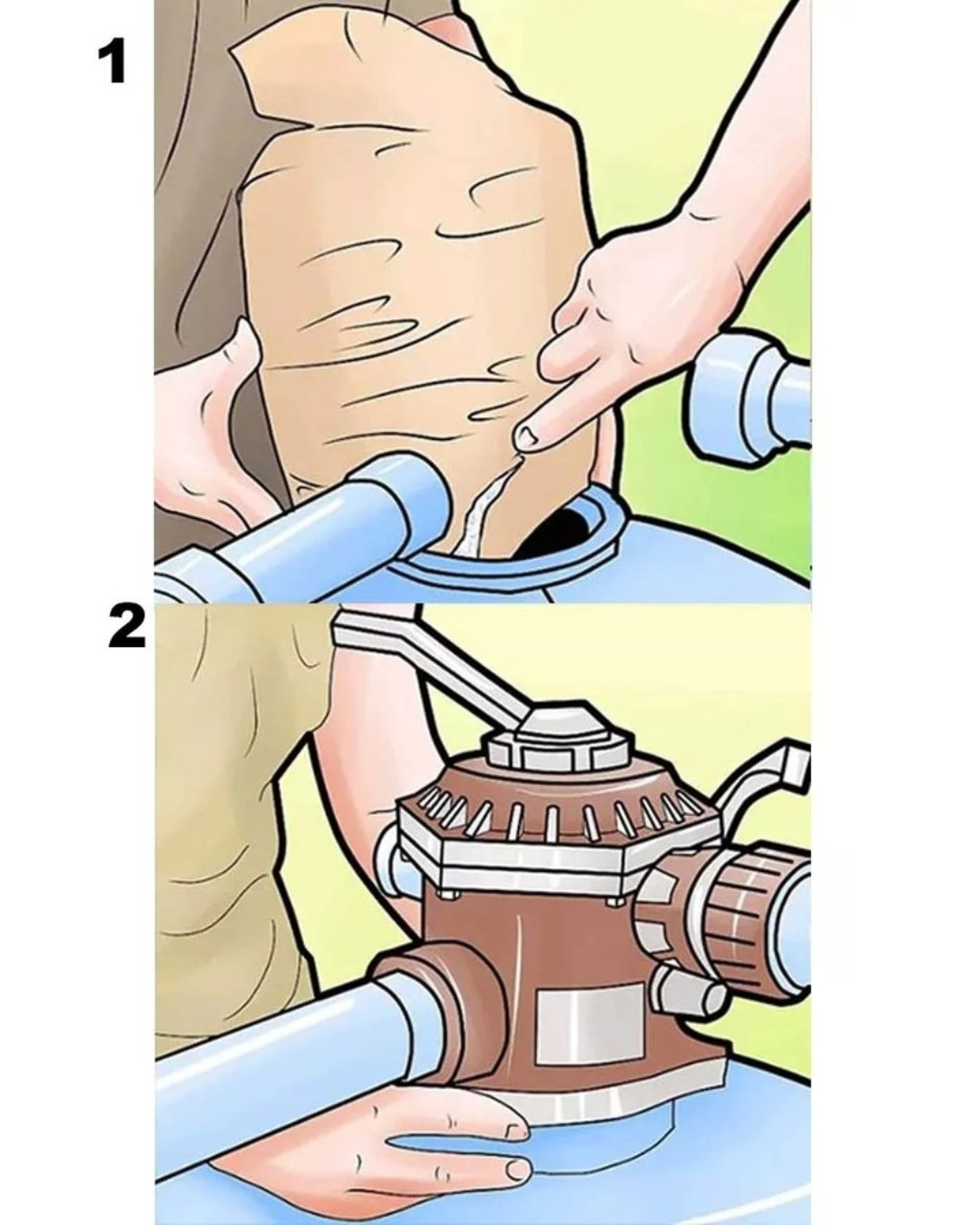 1

2